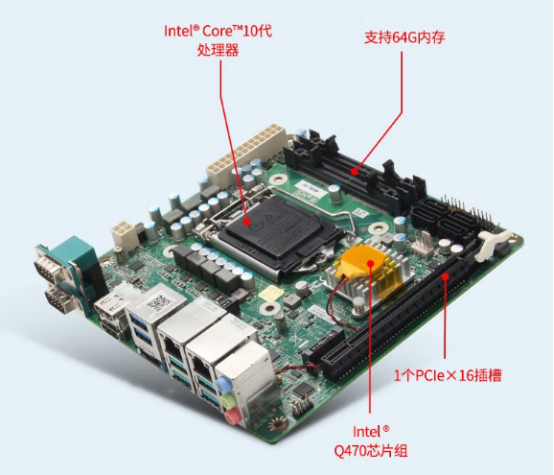 Intel® Core™10代
处理器

支持64G内存

1个PCIe×16插槽

Intel®
Q470芯片组